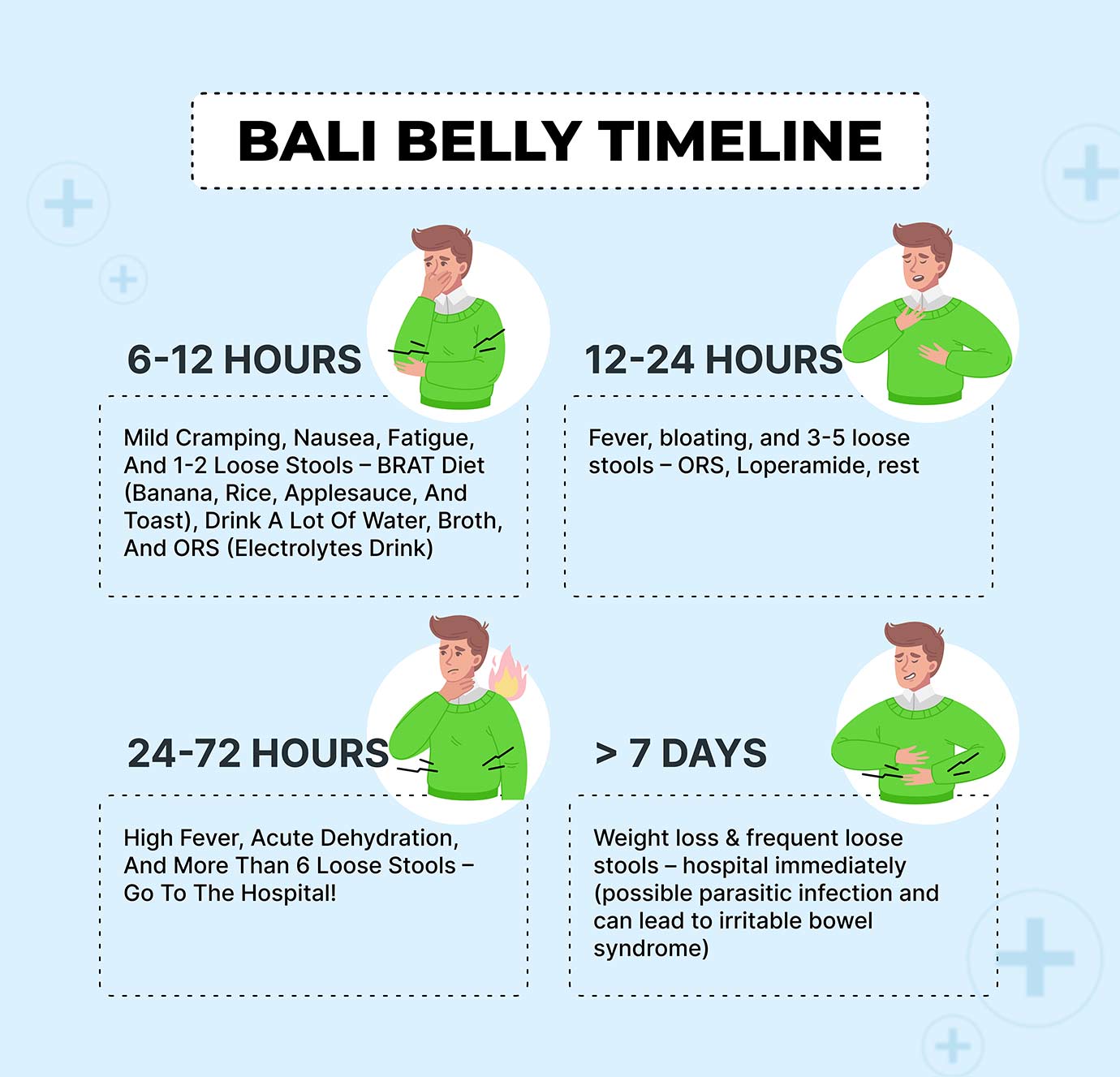 BALI BELLY TIMELINE

6-12 HOURS

Mild Cramping, Nausea, Fatigue, And 1-2 Loose Stools – BRAT Diet (Banana, Rice, Applesauce, And Toast), Drink A Lot Of Water, Broth, And ORS (Electrolytes Drink)

12-24 HOURS

Fever, bloating, and 3-5 loose stools – ORS, Loperamide, rest

24-72 HOURS

High Fever, Acute Dehydration, And More Than 6 Loose Stools – Go To The Hospital!

> 7 DAYS

Weight loss & frequent loose stools – hospital immediately (possible parasitic infection and can lead to irritable bowel syndrome)